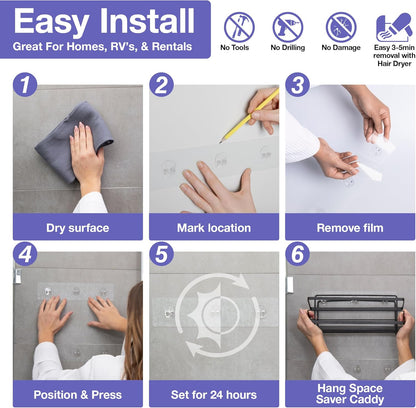 Easy Install
Great For Homes, RV's, & Rentals

No Tools

No Drilling

No Damage

Easy 3-5min removal with Hair Dryer

1
Dry surface

2
Mark location

3
Remove film

4
Position & Press

5
Set for 24 hours

6
Hang Space Saver Caddy